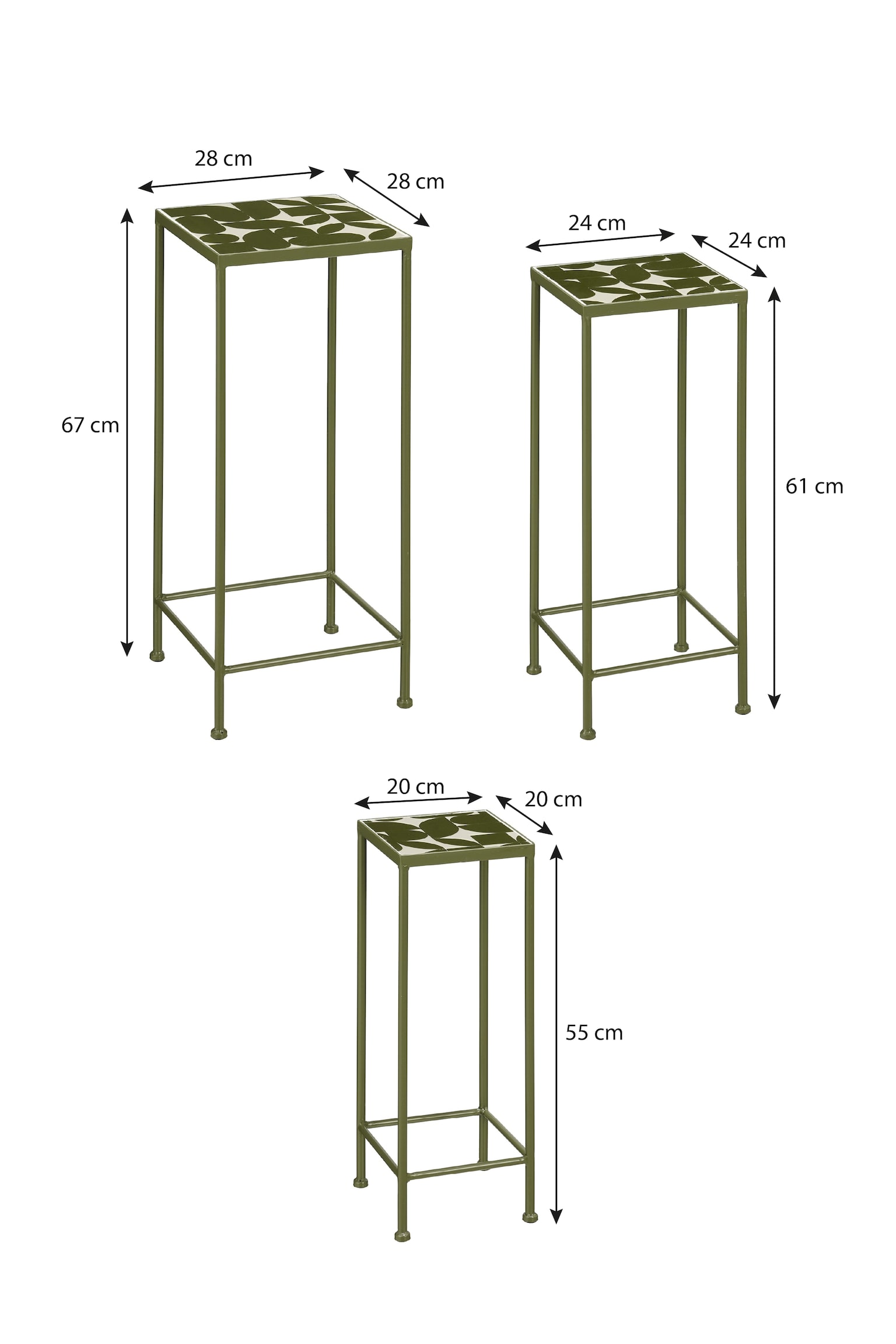 28 cm
28 cm
67 cm
24 cm
24 cm
61 cm
20 cm
20 cm
55 cm