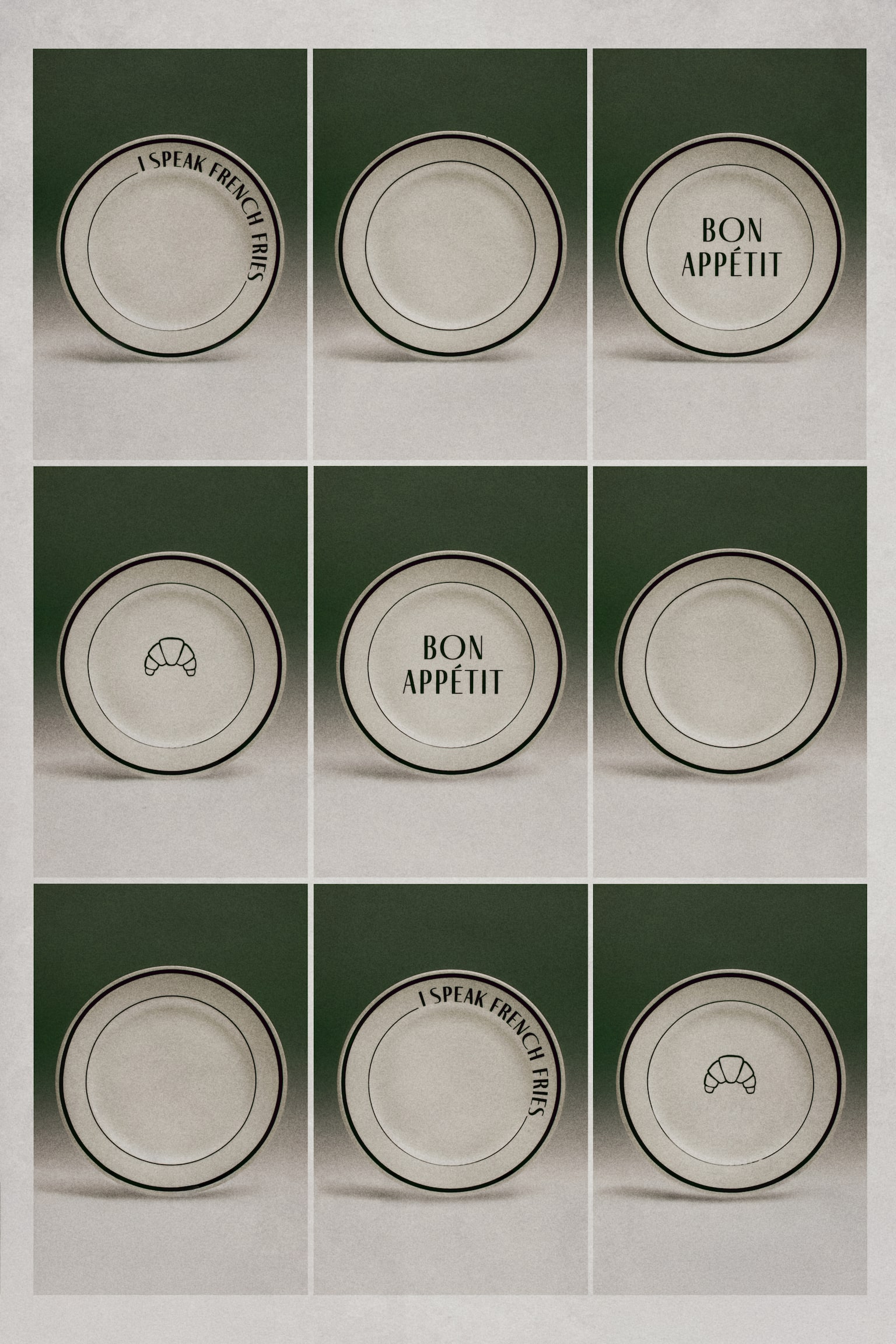 I SPEAK FRENCH FRIES

BON APPÉTIT

BON APPÉTIT

I SPEAK FRENCH FRIES