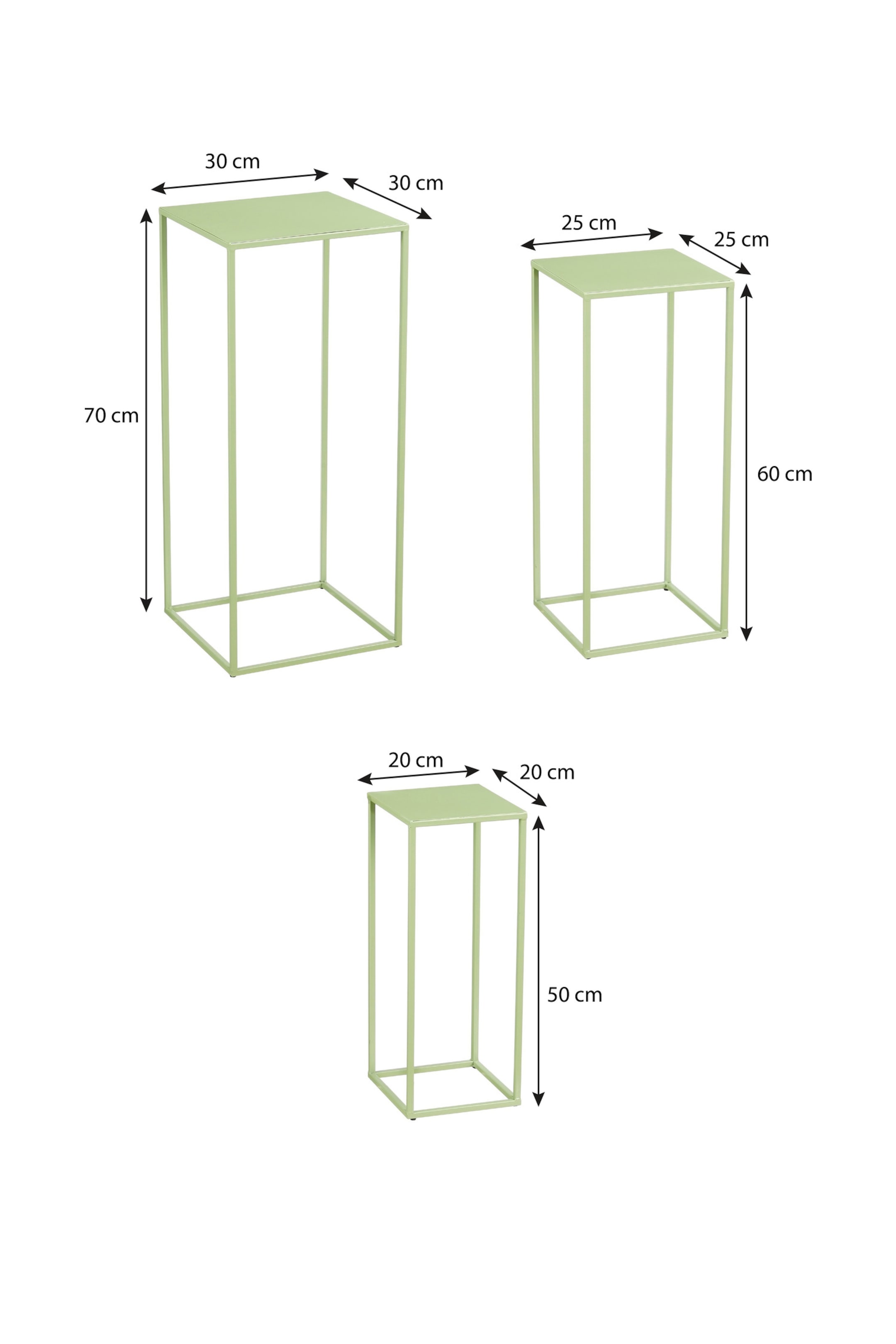 30 cm
30 cm
70 cm

25 cm
25 cm
60 cm

20 cm
20 cm
50 cm